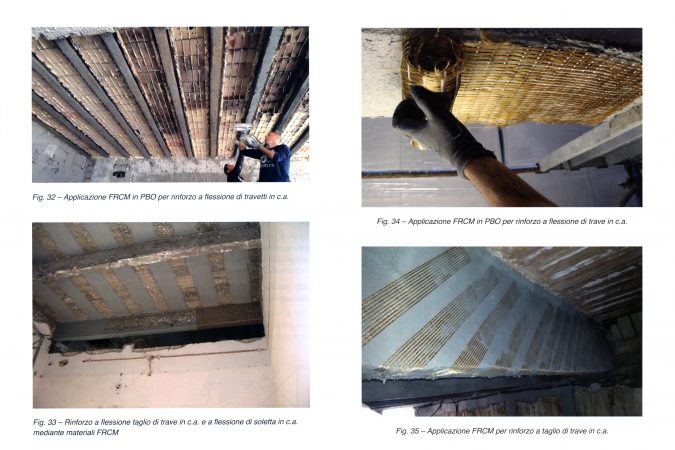 Fig. 32 – Applicazione FRCM in PBO per rinforzo a flessione di travetti in c.a.

Fig. 33 – Rinforzo a flessione taglio di trave in c.a. e a flessione di soletta in c.a. mediante materiali FRCM

Fig. 34 – Applicazione FRCM in PBO per rinforzo a flessione di trave in c.a.

Fig. 35 – Applicazione FRCM per rinforzo a taglio di trave in c.a.