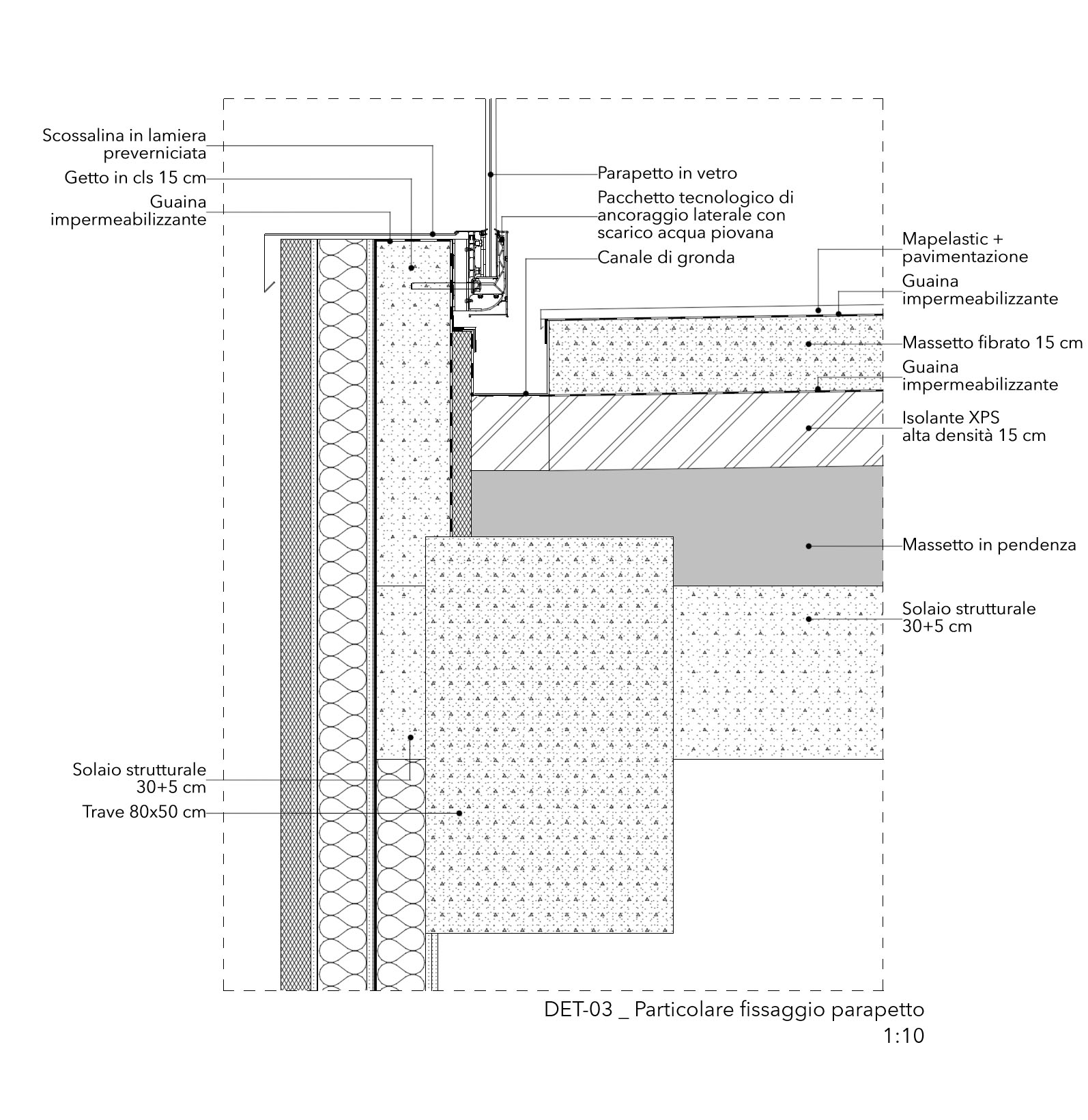 Scossalina in lamiera preverniciata

Getto in cls 15 cm

Guaina impermeabilizzante

Parapetto in vetro

Pacchetto tecnologico di ancoraggio laterale con scarico acqua piovana

Canale di gronda

Mapelastic + pavimentazione

Guaina impermeabilizzante

Massetto fibrato 15 cm

Guaina impermeabilizzante

Isolante XPS alta densità 15 cm

Massetto in pendenza

Solaio strutturale 30+5 cm

Solaio strutturale 30+5 cm

Trave 80x50 cm

DET-03 _ Particolare fissaggio parapetto
1:10